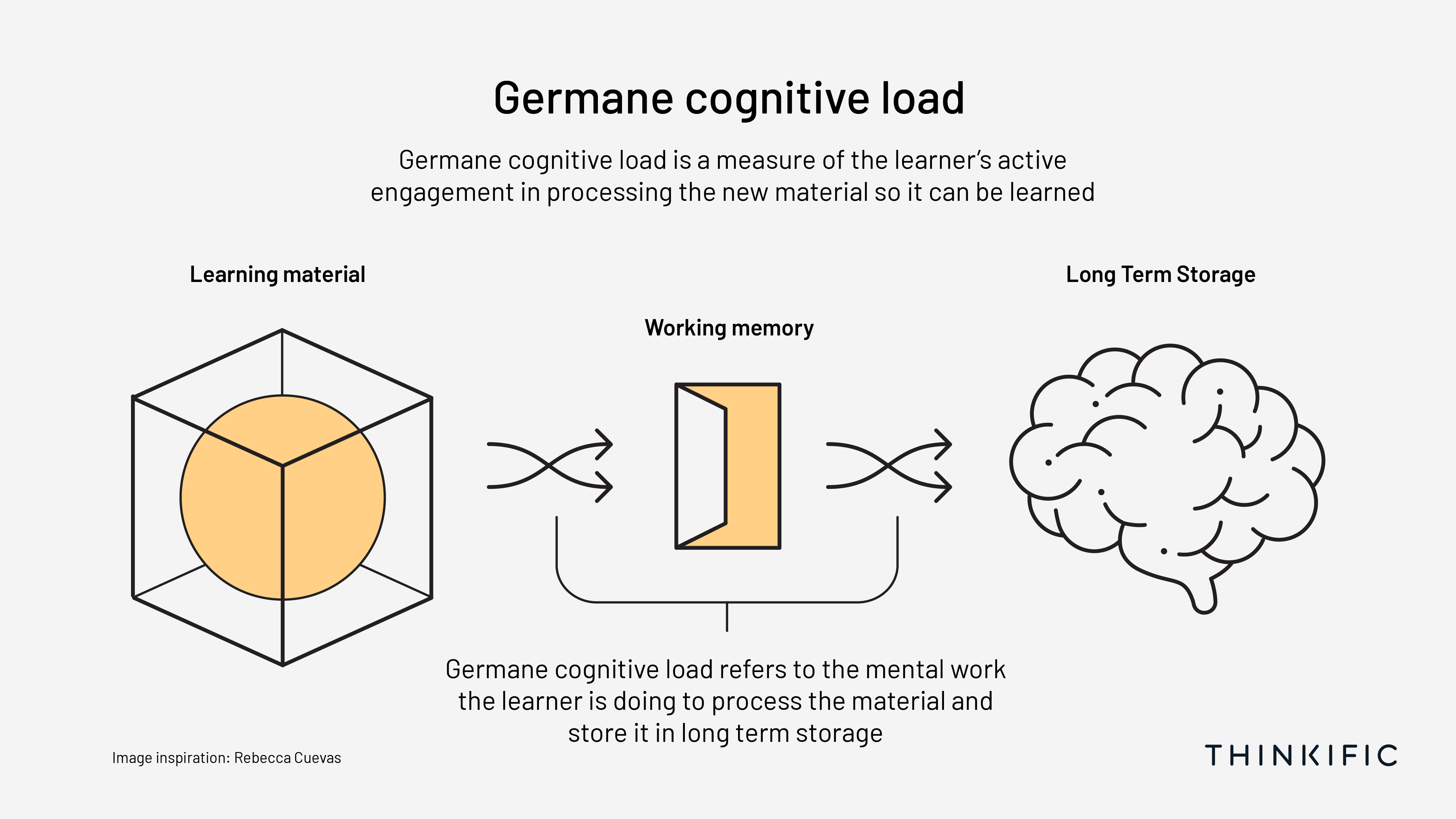 Germane cognitive load

Germane cognitive load is a measure of the learner's active engagement in processing the new material so it can be learned

Learning material

Working memory

Long Term Storage

Germane cognitive load refers to the mental work the learner is doing to process the material and store it in long term storage

Image inspiration: Rebecca Cuevas

THINKIFIC