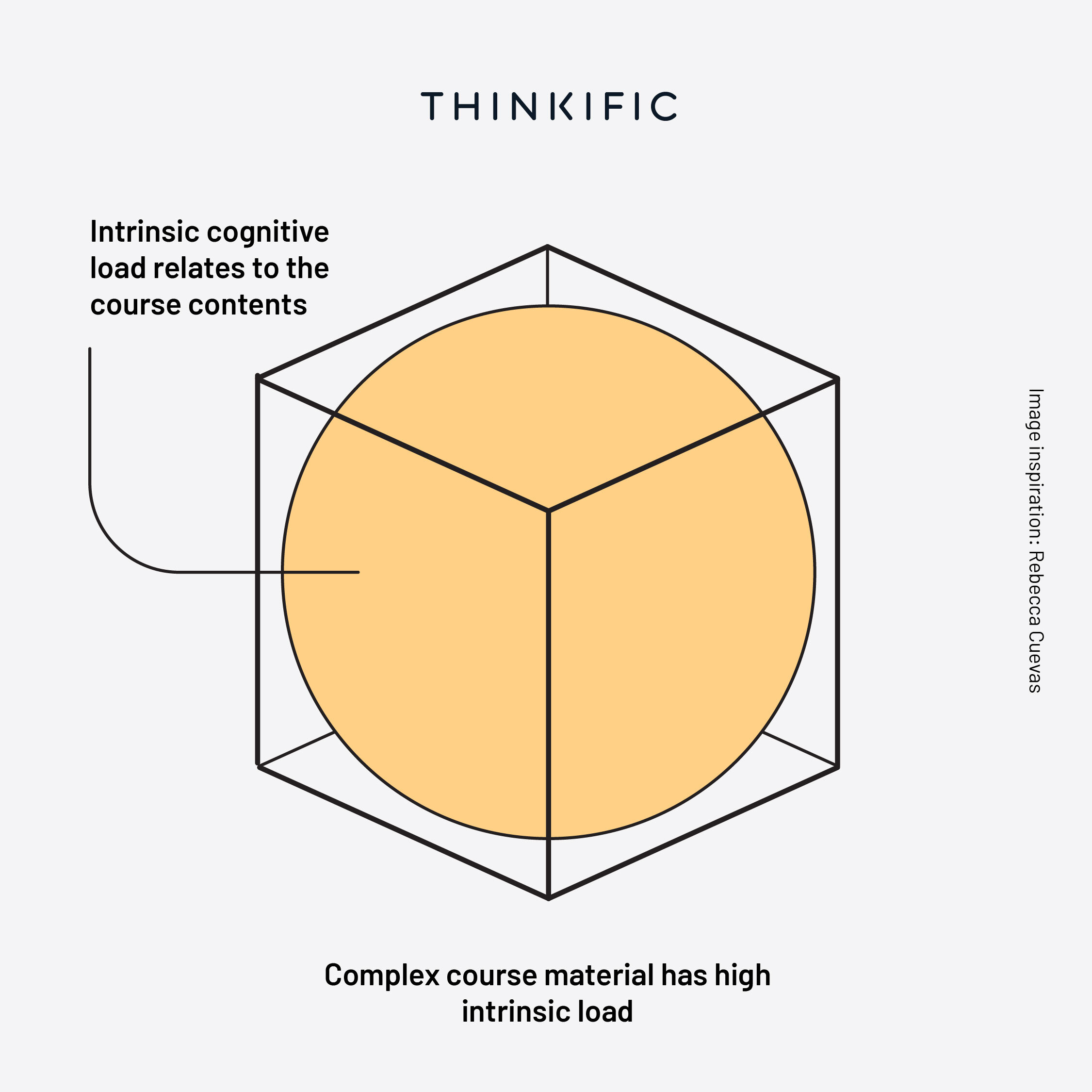 THINKIFIC

Intrinsic cognitive load relates to the course contents

Image inspiration: Rebecca Cuevas

Complex course material has high intrinsic load