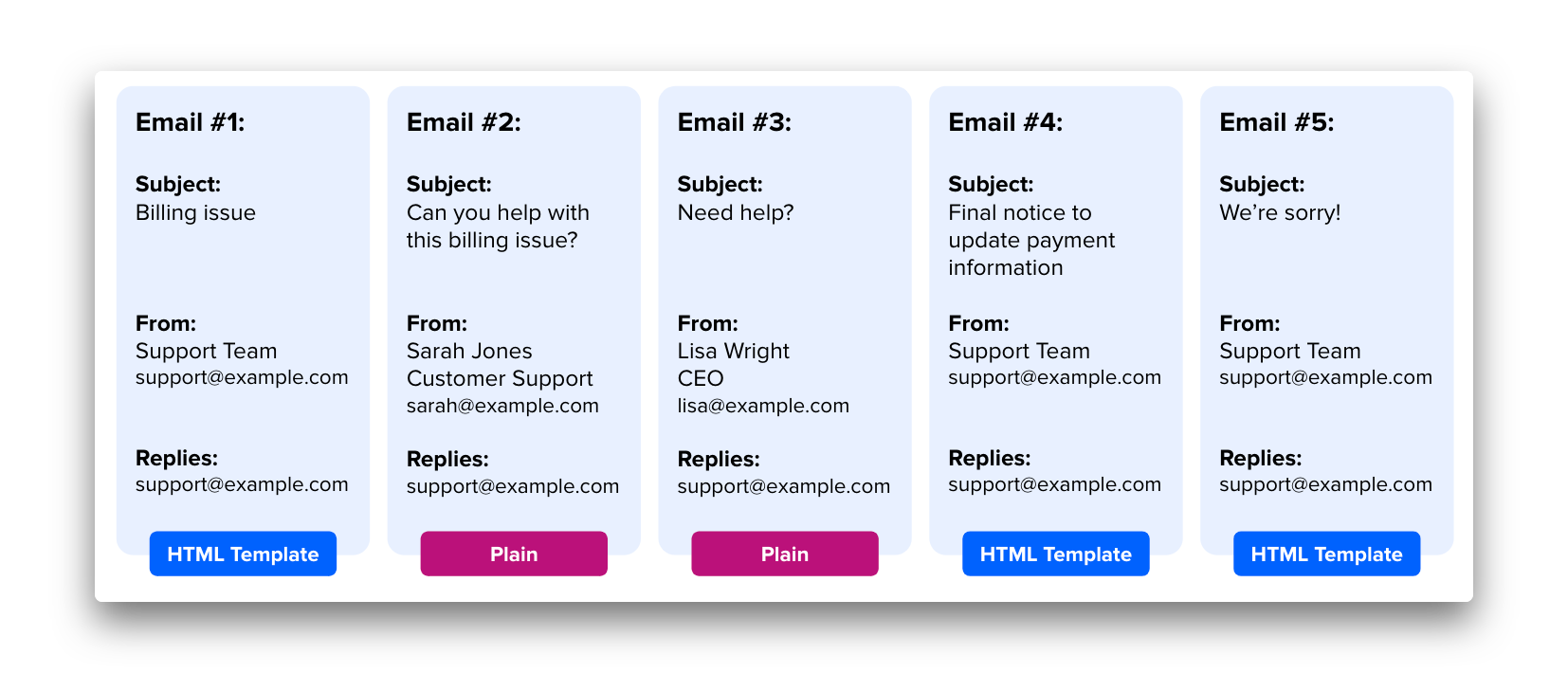 Email #1:

Subject:
Billing issue

From:
Support Team
support@example.com

Replies:
support@example.com

HTML Template

Email #2:

Subject:
Can you help with this billing issue?

From:
Sarah Jones
Customer Support
sarah@example.com

Replies:
support@example.com

Plain

Email #3:

Subject:
Need help?

From:
Lisa Wright
CEO
lisa@example.com

Replies:
support@example.com

Plain

Email #4:

Subject:
Final notice to update payment information

From:
Support Team
support@example.com

Replies:
support@example.com

HTML Template

Email #5:

Subject:
We're sorry!

From:
Support Team
support@example.com

Replies:
support@example.com

HTML Template